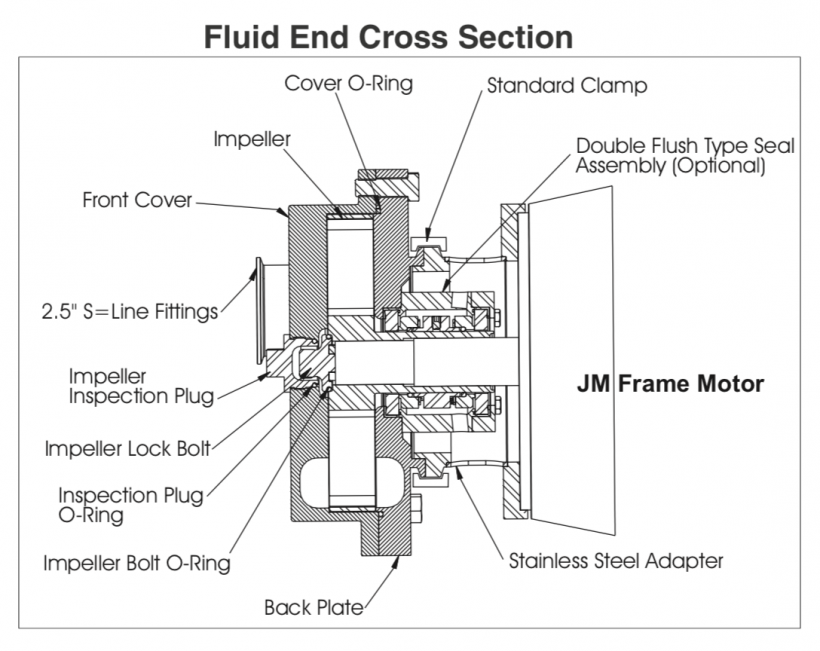 Fluid End Cross Section

Cover O-Ring
Standard Clamp
Impeller
Double Flush Type Seal Assembly (Optional)
Front Cover
2.5" S=Line Fittings
Impeller Inspection Plug
JM Frame Motor
Impeller Lock Bolt
Inspection Plug O-Ring
Impeller Bolt O-Ring
Stainless Steel Adapter
Back Plate