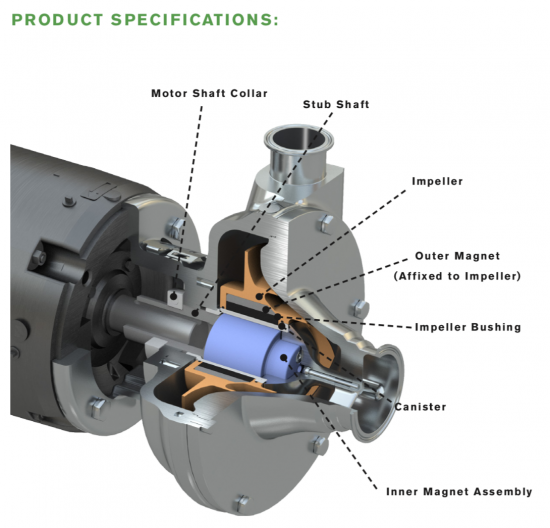 PRODUCT SPECIFICATIONS:

Motor Shaft Collar

Stub Shaft

Impeller

Outer Magnet
(Affixed to Impeller)

Impeller Bushing

Canister

Inner Magnet Assembly