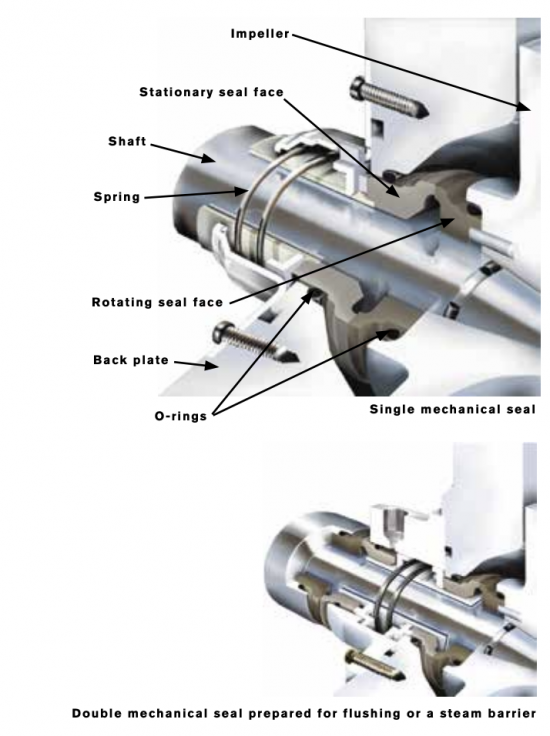 Impeller

Stationary seal face

Shaft

Spring

Rotating seal face

Back plate

O-rings

Single mechanical seal

Double mechanical seal prepared for flushing or a steam barrier